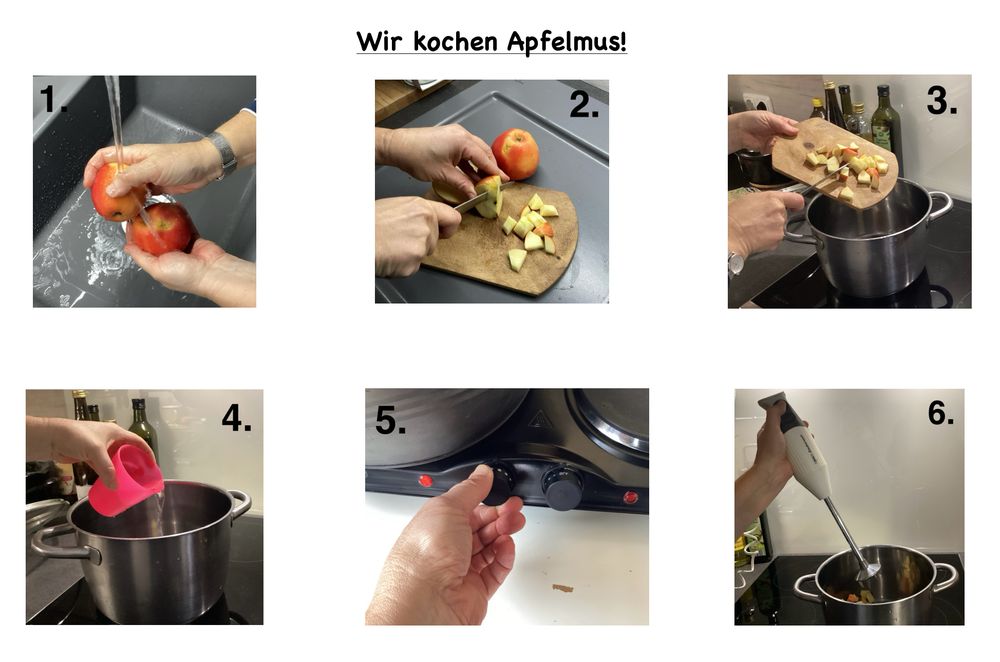 Wir kochen Apfelmus!

1.

2.

3.

4.

5.

6.